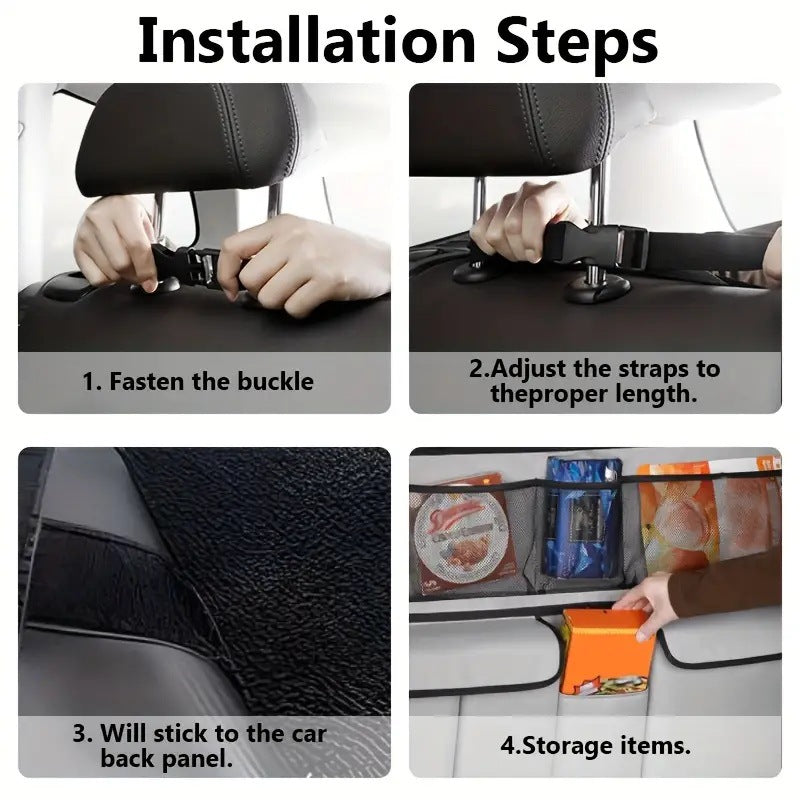 Installation Steps

1. Fasten the buckle

2.Adjust the straps to theproper length.

3. Will stick to the car back panel.

4.Storage items.