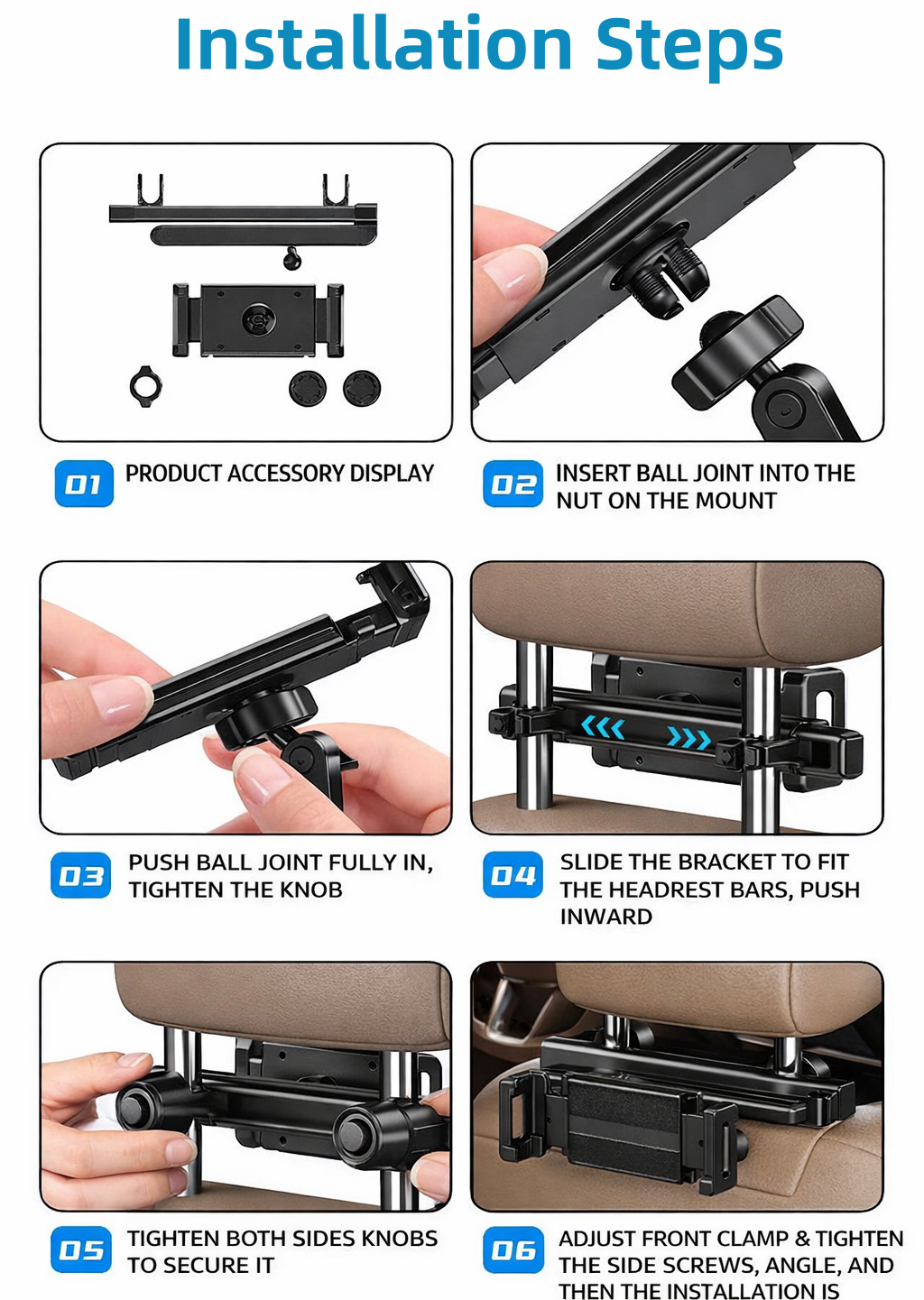 Installation Steps

01 PRODUCT ACCESSORY DISPLAY

02 INSERT BALL JOINT INTO THE NUT ON THE MOUNT

03 PUSH BALL JOINT FULLY IN, TIGHTEN THE KNOB

04 SLIDE THE BRACKET TO FIT THE HEADREST BARS, PUSH INWARD

05 TIGHTEN BOTH SIDES KNOBS TO SECURE IT

06 ADJUST FRONT CLAMP & TIGHTEN THE SIDE SCREWS, ANGLE, AND THEN THE INSTALLATION IS